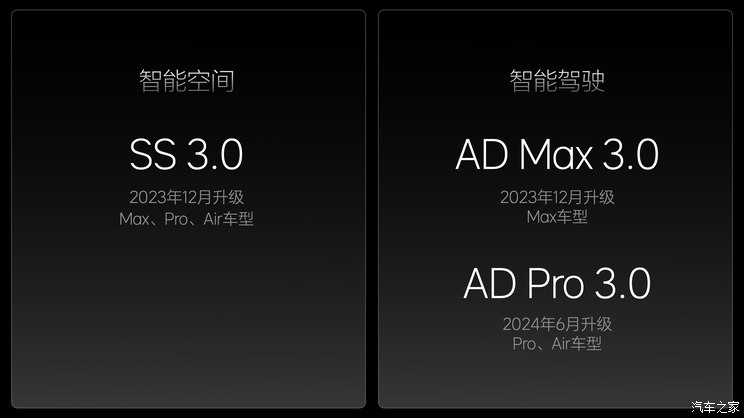 智能空间

SS 3.0

2023年12月升级
Max、Pro、Air车型

智能驾驶

AD Max 3.0

2023年12月升级
Max车型

AD Pro 3.0

2024年6月升级
Pro、Air车型

汽车之家